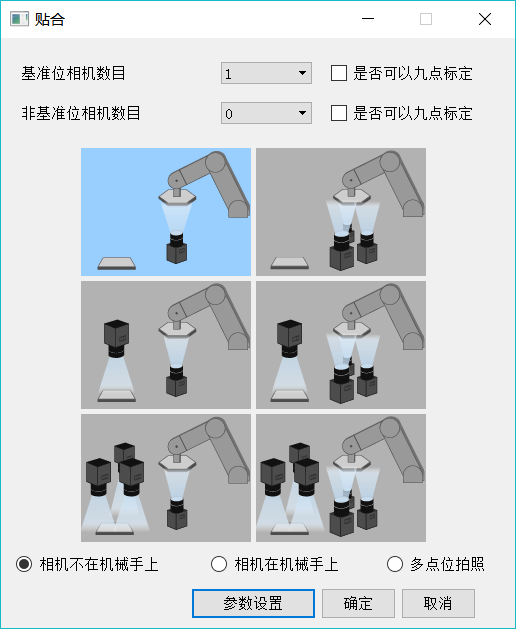 贴合

基准位相机数目 1 是否可以九点标定

非基准位相机数目 0 是否可以九点标定

相机不在机械手上 相机在机械手上 多点位拍照

参数设置 确定 取消